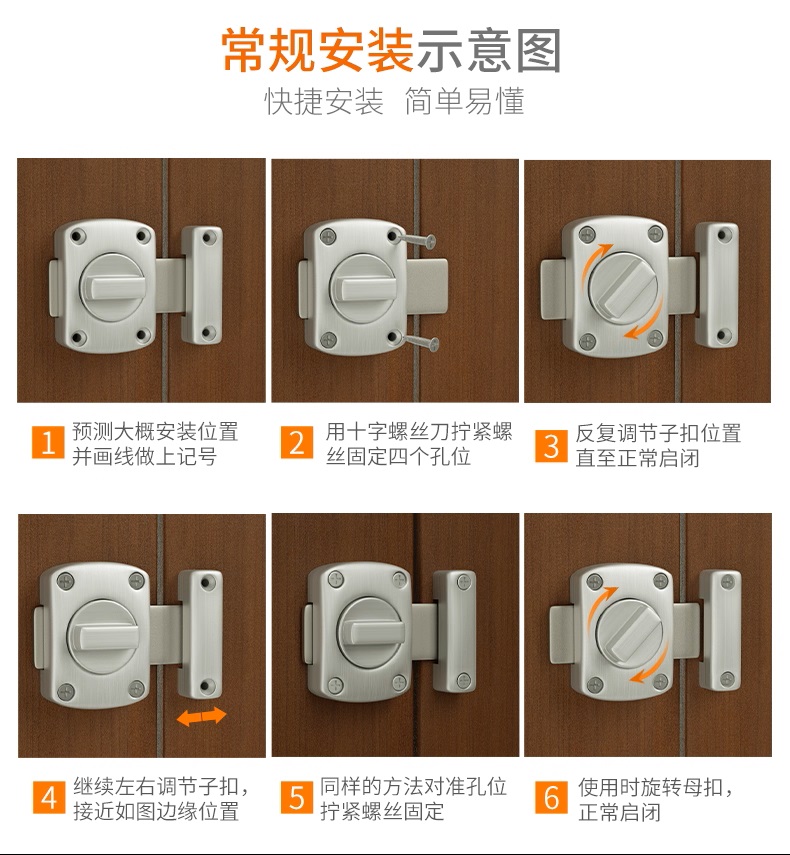 常规安装示意图
快捷安装 简单易懂

1 预测大概安装位置并画线做上记号

2 用十字螺丝刀拧紧螺丝固定四个孔位

3 反复调节子扣位置直至正常启闭

4 继续左右调节子扣，接近如图边缘位置

5 同样的方法对准孔位拧紧螺丝固定

6 使用时旋转母扣，正常启闭